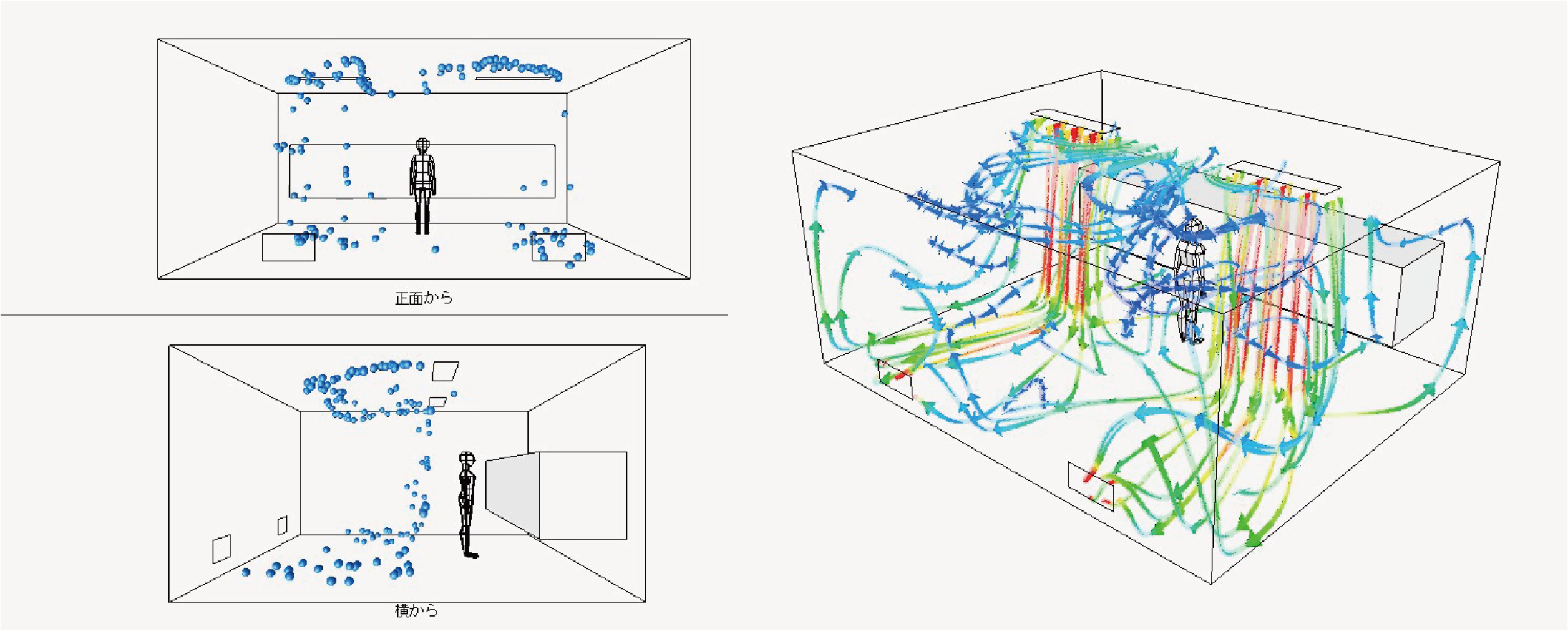 正面から

横から